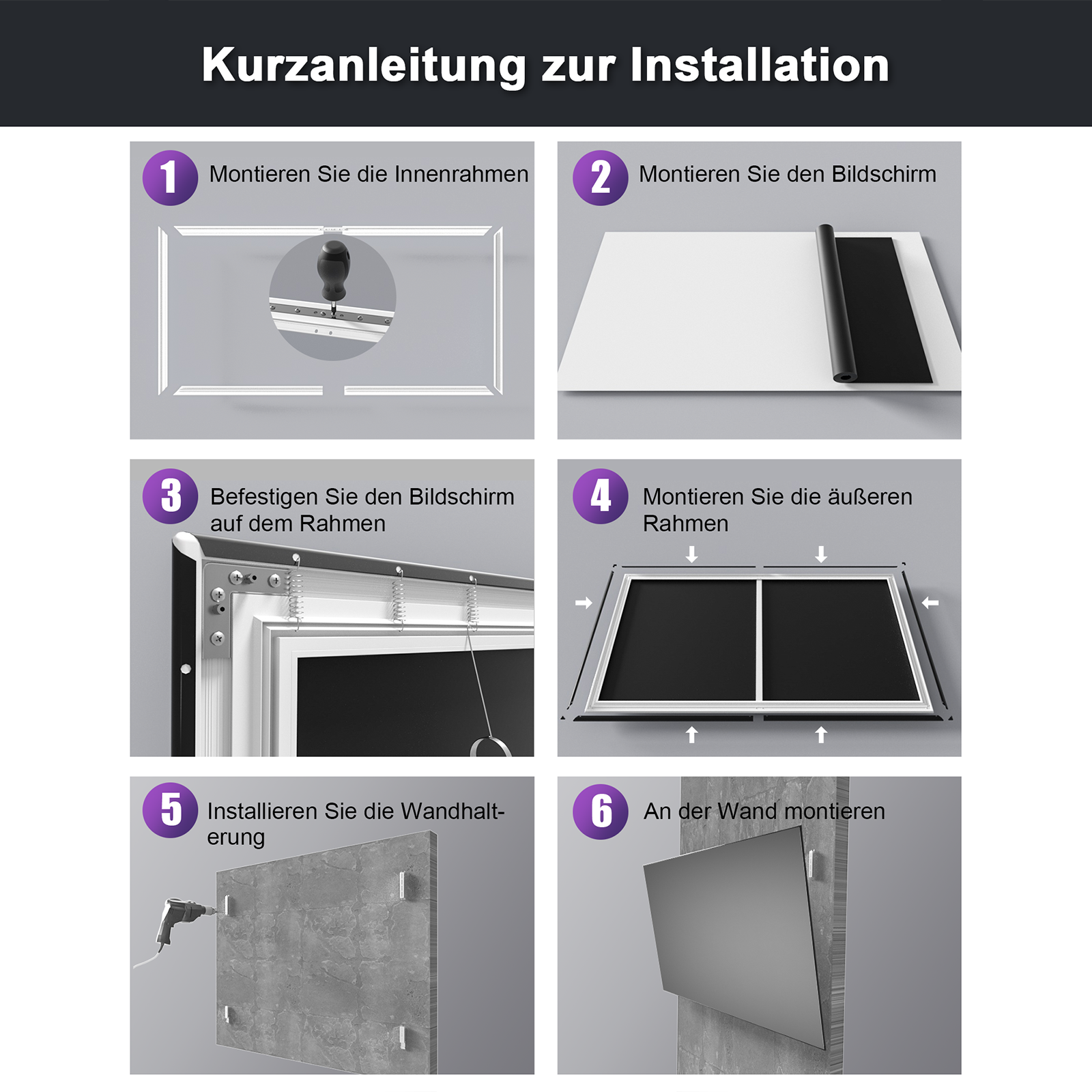 Kurzanleitung zur Installation

1 Montieren Sie die Innenrahmen

2 Montieren Sie den Bildschirm

3 Befestigen Sie den Bildschirm auf dem Rahmen

4 Montieren Sie die äußeren Rahmen

5 Installieren Sie die Wandhalterung

6 An der Wand montieren