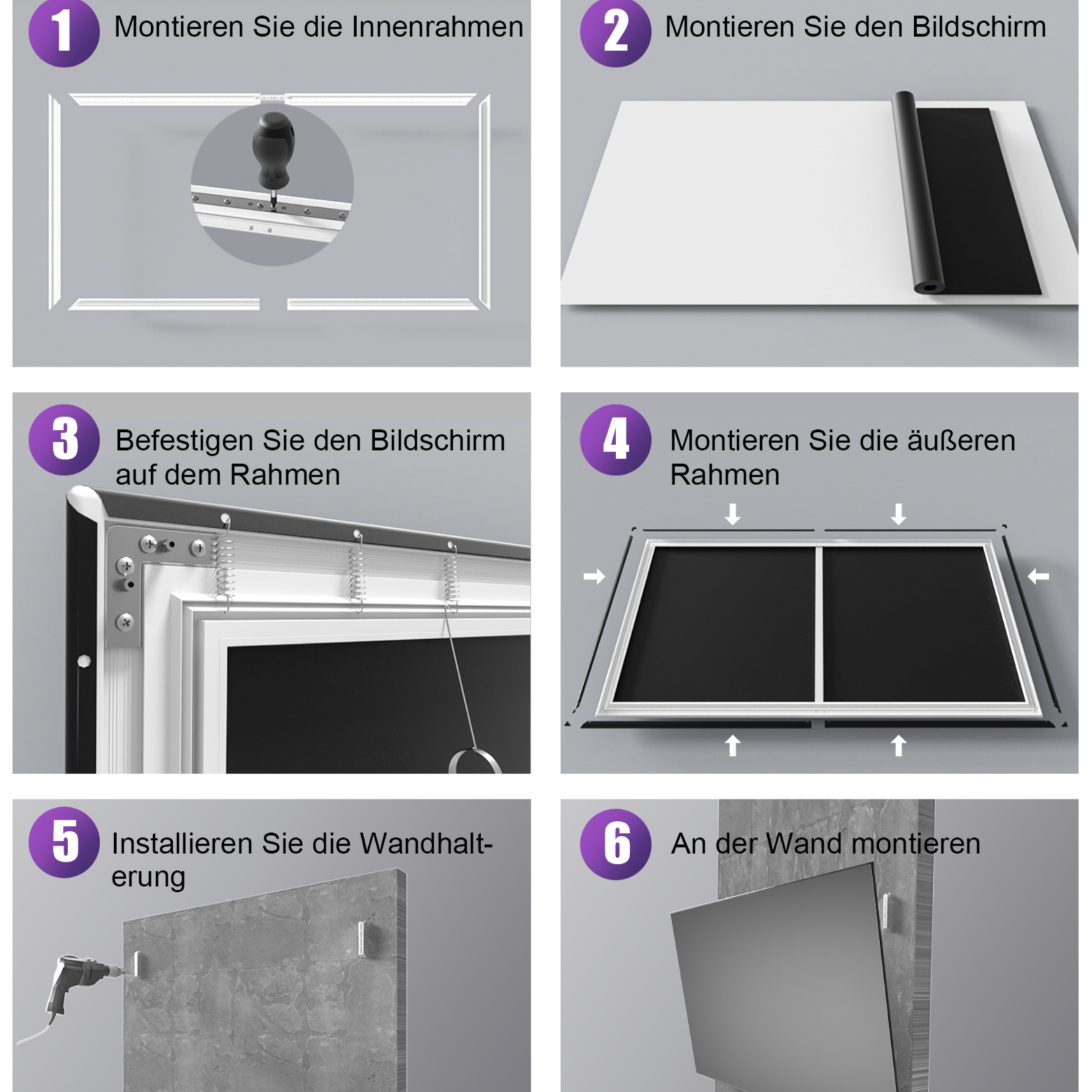 1 Montieren Sie die Innenrahmen

2 Montieren Sie den Bildschirm

3 Befestigen Sie den Bildschirm auf dem Rahmen

4 Montieren Sie die äußeren Rahmen

5 Installieren Sie die Wandhalterung

6 An der Wand montieren