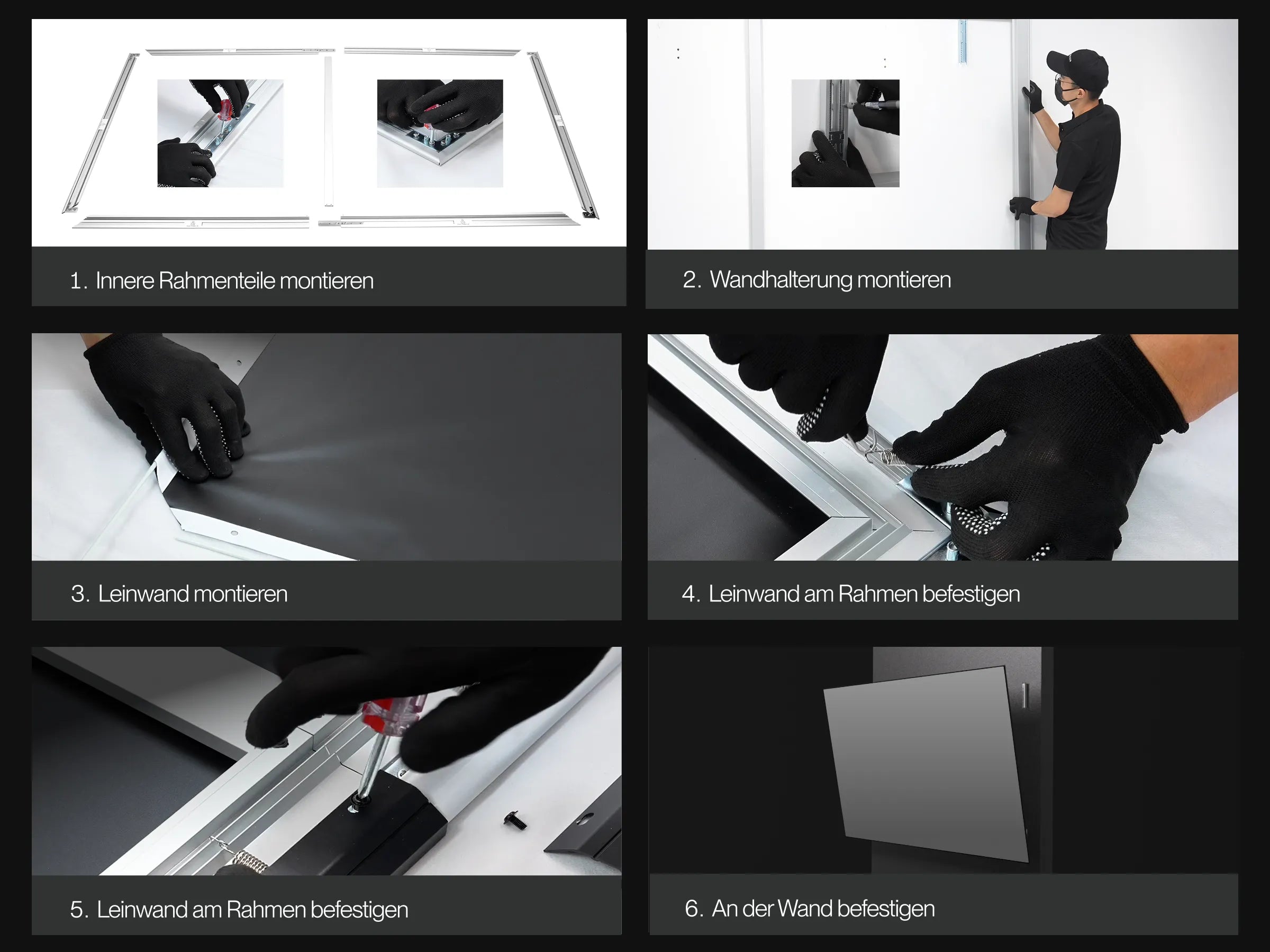 1. Innere Rahmenteile montieren

2. Wandhalterung montieren

3. Leinwand montieren

4. Leinwand am Rahmen befestigen

5. Leinwand am Rahmen befestigen

6. An der Wand befestigen